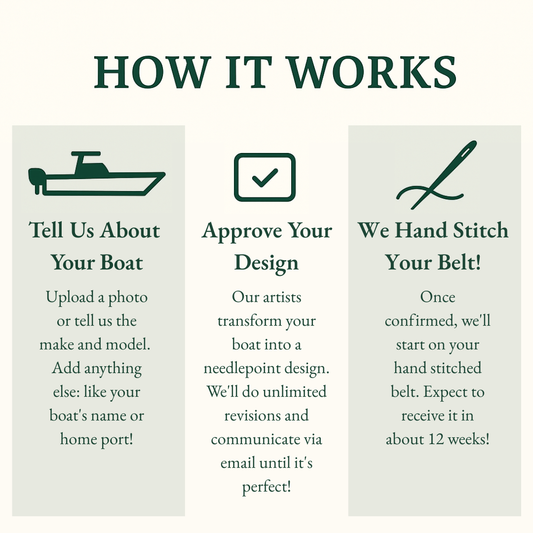 HOW IT WORKS

Tell Us About Your Boat

Upload a photo or tell us the make and model. Add anything else: like your boat's name or home port!

Approve Your Design

Our artists transform your boat into a needlepoint design. We'll do unlimited revisions and communicate via email until it's perfect!

We Hand Stitch Your Belt!

Once confirmed, we'll start on your hand stitched belt. Expect to receive it in about 12 weeks!